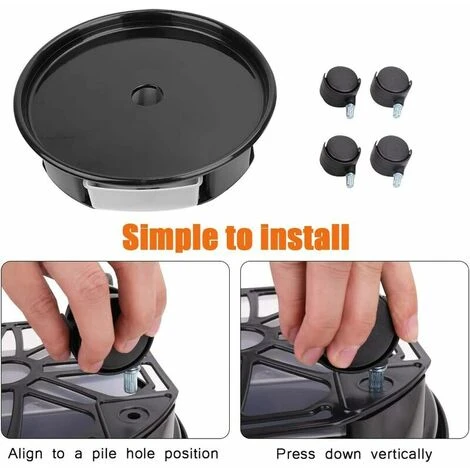 Simple to install

Align to a pile hole position

Press down vertically